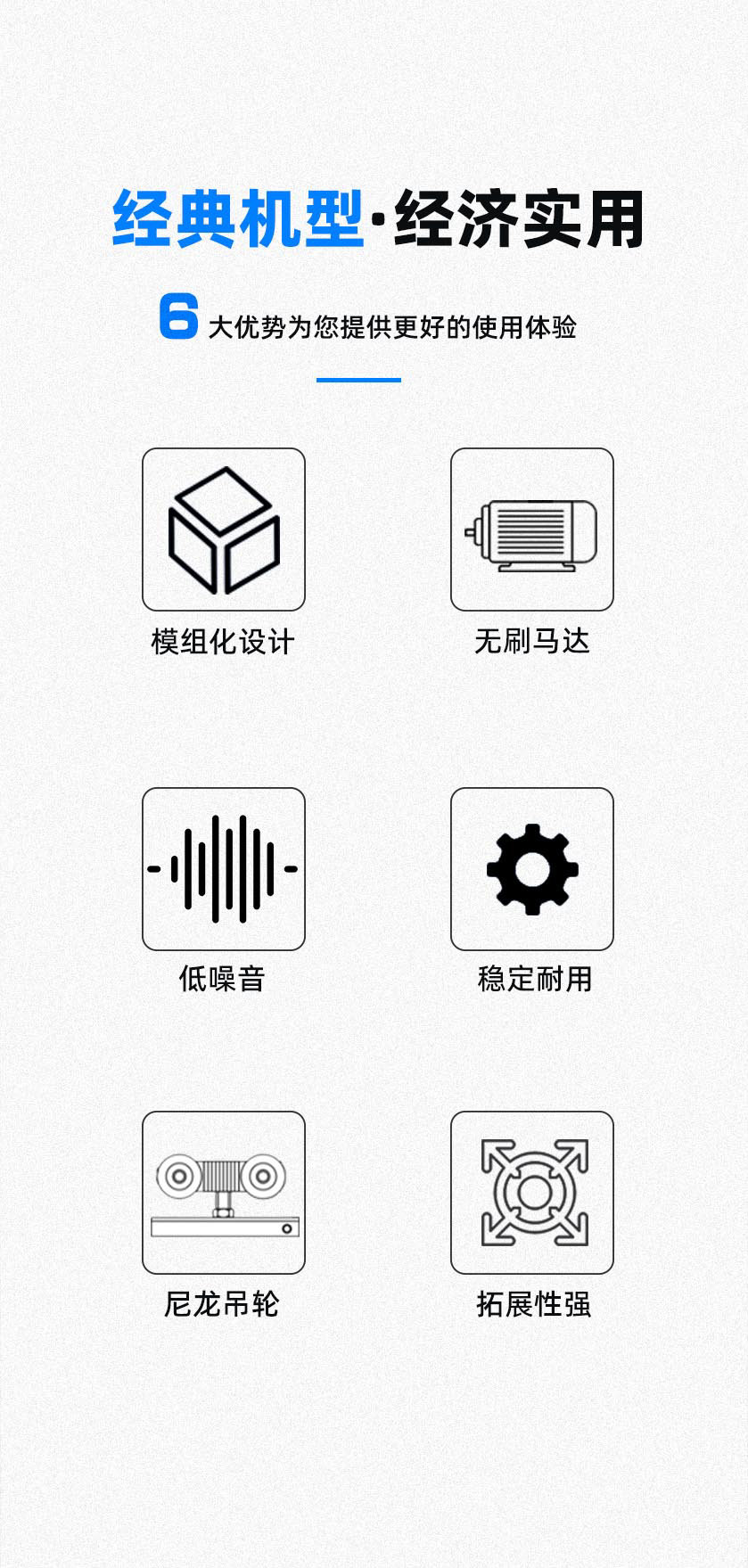 经典机型·经济实用

6大优势为您提供更好的使用体验

模组化设计

无刷马达

低噪音

稳定耐用

尼龙吊轮

拓展性强